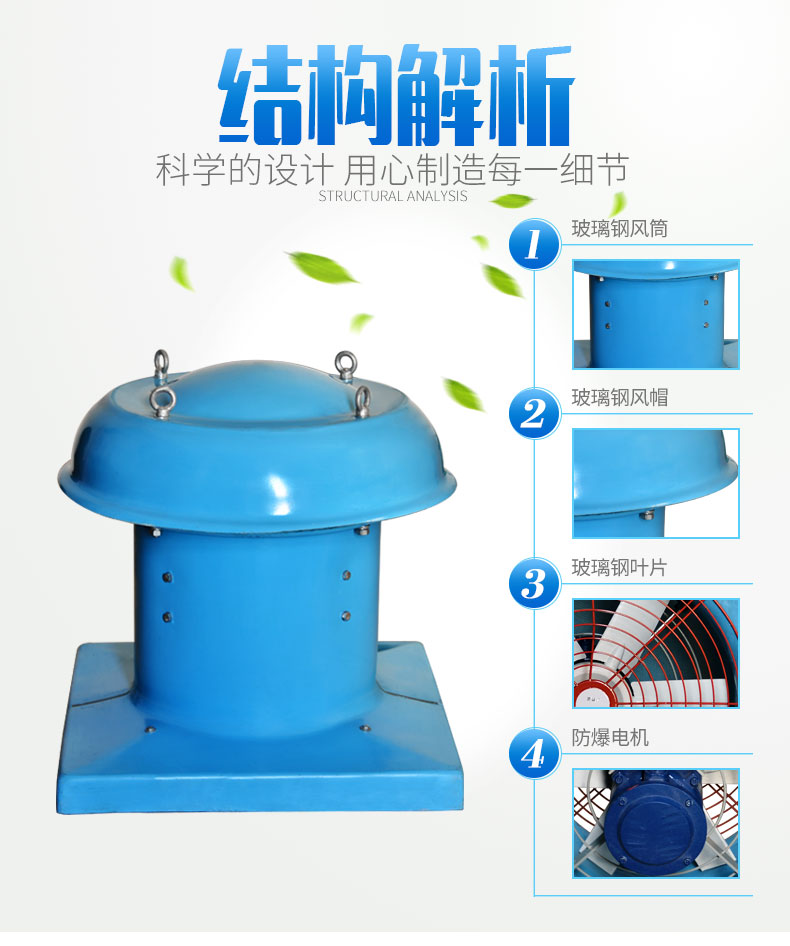 结构解析
科学的设计 用心制造每一细节
STRUCTURAL ANALYSIS

1 玻璃钢风筒

2 玻璃钢风帽

3 玻璃钢叶片

4 防爆电机